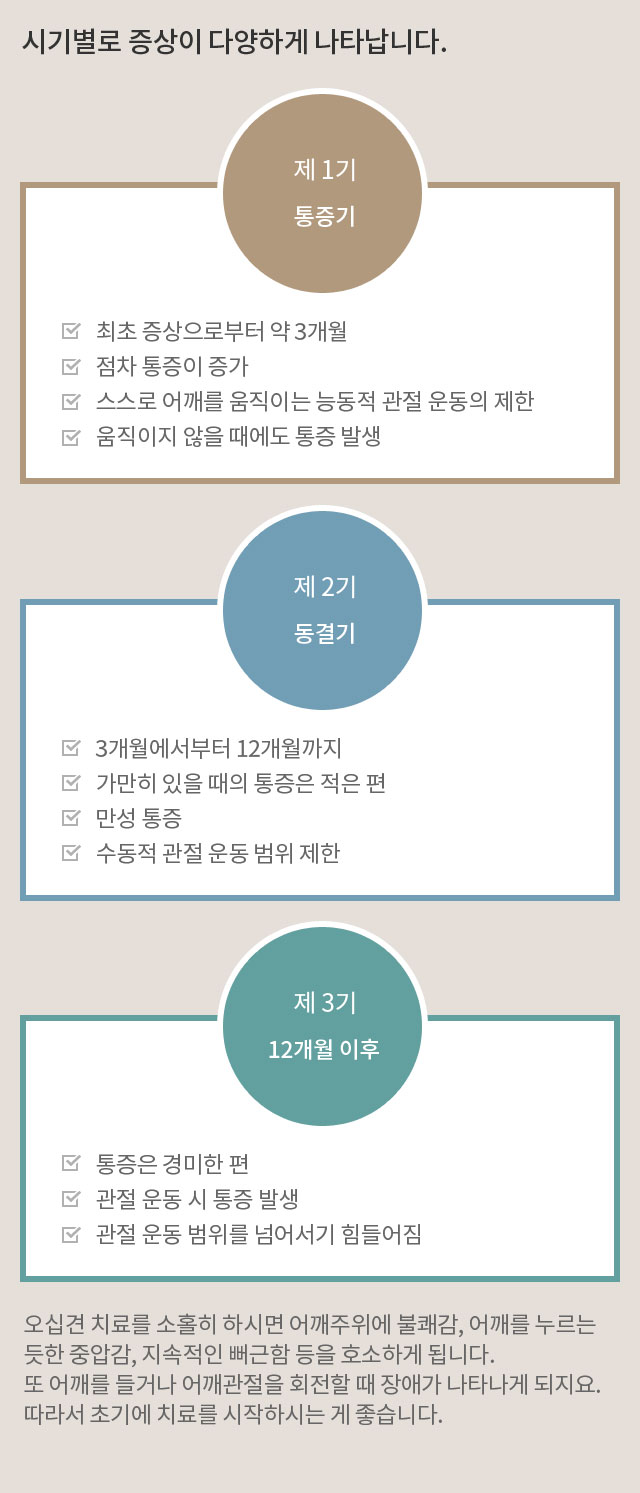 시기별로 증상이 다양하게 나타납니다.

제 1기
통증기

☑ 최초 증상으로부터 약 3개월
☑ 점차 통증이 증가
☑ 스스로 어깨를 움직이는 능동적 관절 운동의 제한
☑ 움직이지 않을 때에도 통증 발생

제 2기
동결기

☑ 3개월에서부터 12개월까지
☑ 가만히 있을 때의 통증은 적은 편
☑ 만성 통증
☑ 수동적 관절 운동 범위 제한

제 3기
12개월 이후

☑ 통증은 경미한 편
☑ 관절 운동 시 통증 발생
☑ 관절 운동 범위를 넘어서기 힘들어짐

오십견 치료를 소홀히 하시면 어깨주위에 불쾌감, 어깨를 누르는 듯한 중압감, 지속적인 뻐근함 등을 호소하게 됩니다.
또 어깨를 들거나 어깨관절을 회전할 때 장애가 나타나게 되지요.
따라서 초기에 치료를 시작하시는 게 좋습니다.